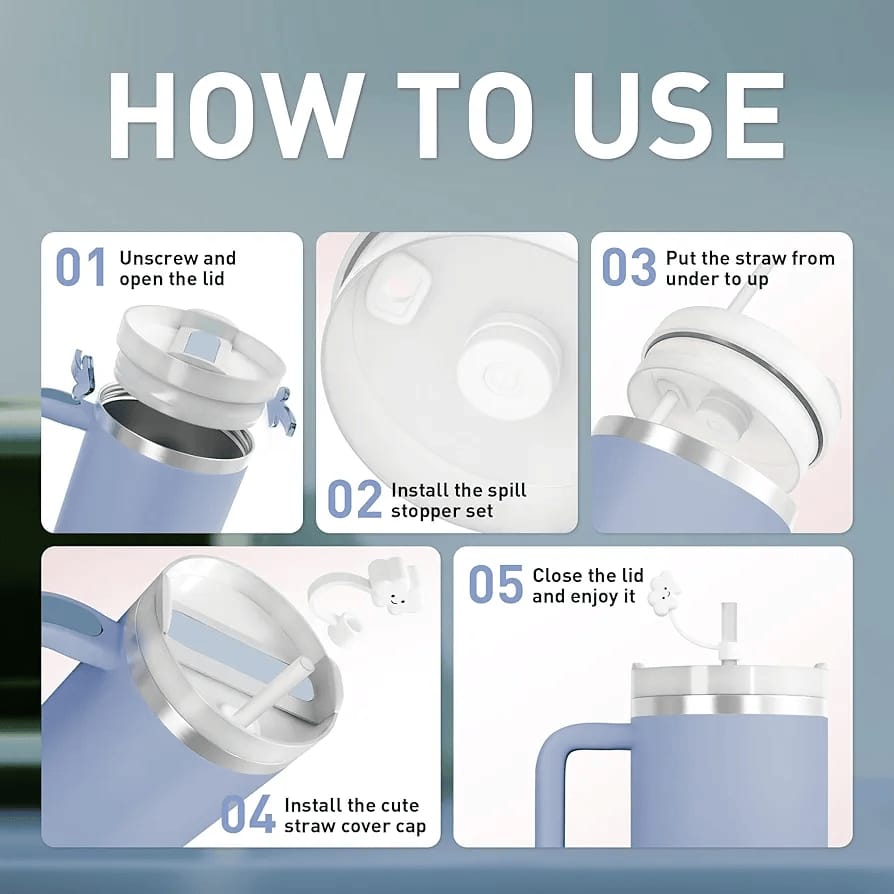 HOW TO USE

01 Unscrew and open the lid

02 Install the spill stopper set

03 Put the straw from under to up

04 Install the cute straw cover cap

05 Close the lid and enjoy it