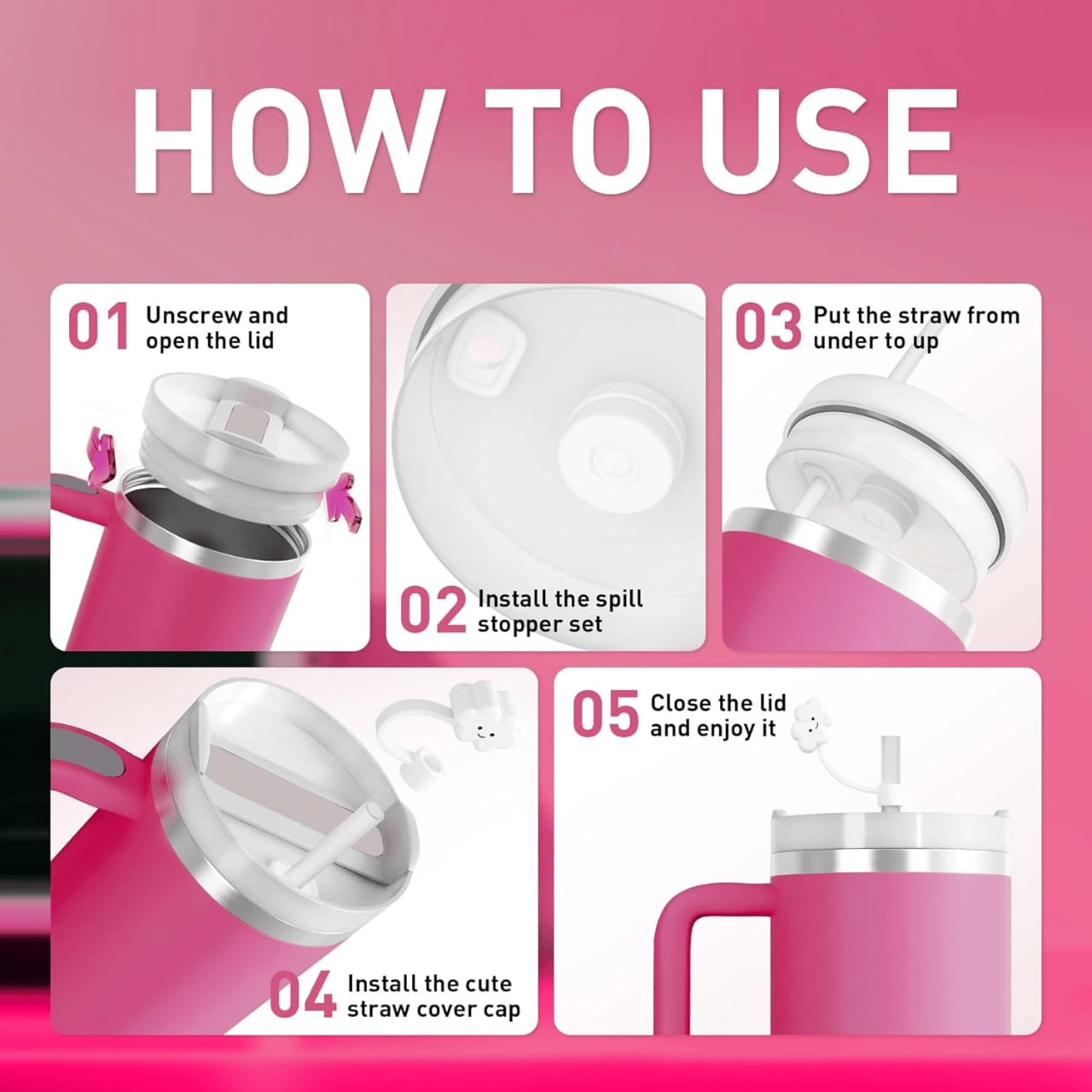 HOW TO USE

01 Unscrew and open the lid

02 Install the spill stopper set

03 Put the straw from under to up

04 Install the cute straw cover cap

05 Close the lid and enjoy it